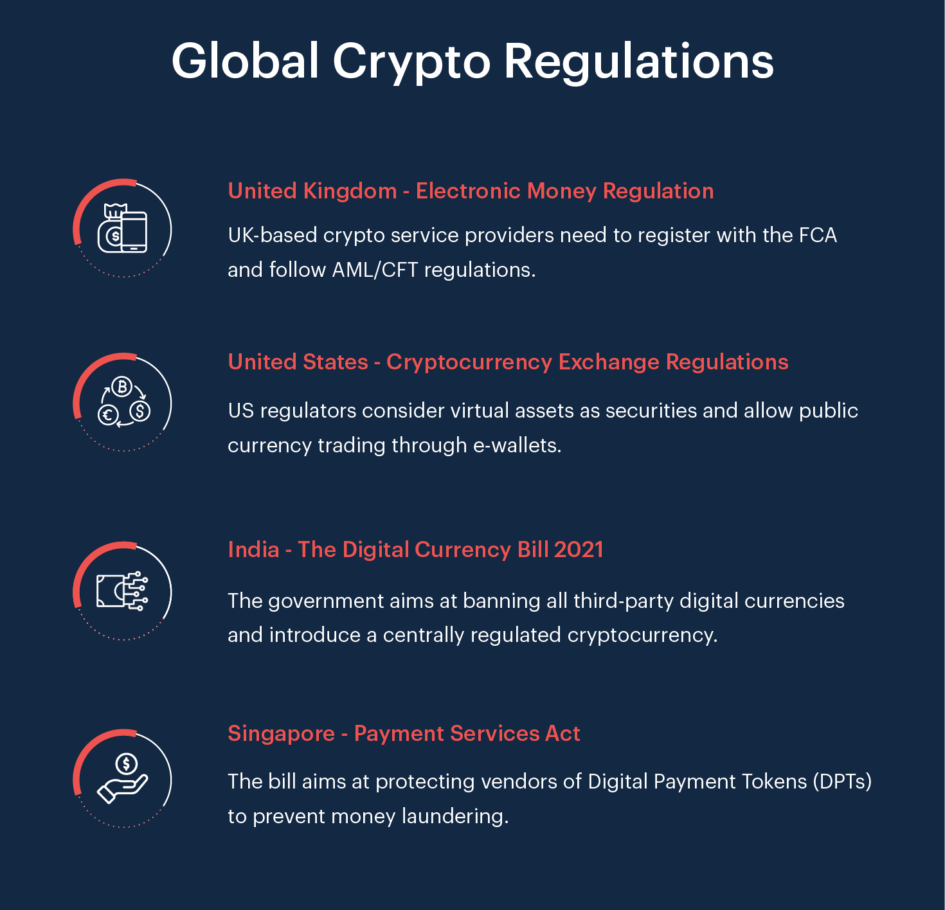 Global Crypto Regulations

United Kingdom - Electronic Money Regulation

UK-based crypto service providers need to register with the FCA and follow AML/CFT regulations.

United States - Cryptocurrency Exchange Regulations

US regulators consider virtual assets as securities and allow public currency trading through e-wallets.

India - The Digital Currency Bill 2021

The government aims at banning all third-party digital currencies and introduce a centrally regulated cryptocurrency.

Singapore - Payment Services Act

The bill aims at protecting vendors of Digital Payment Tokens (DPTs) to prevent money laundering.